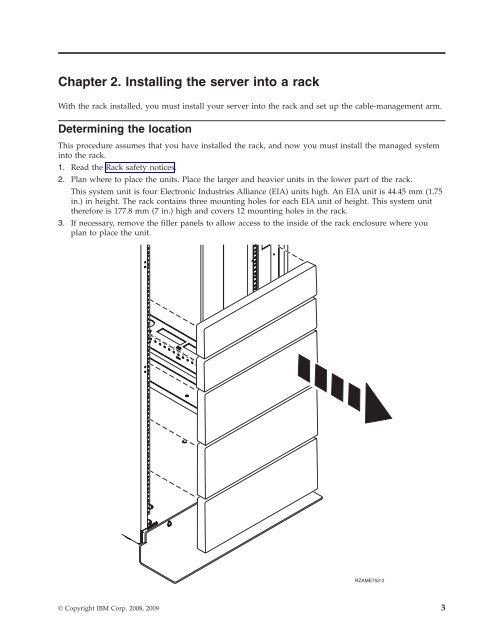 Chapter 2. Installing the server into a rack

With the rack installed, you must install your server into the rack and set up the cable-management arm.

Determining the location

This procedure assumes that you have installed the rack, and now you must install the managed system into the rack.

1. Read the Rack safety notices.
2. Plan where to place the units. Place the larger and heavier units in the lower part of the rack.
This system unit is four Electronic Industries Alliance (EIA) units high. An EIA unit is 44.45 mm (1.75 in.) in height. The rack contains three mounting holes for each EIA unit of height. This system unit therefore is 177.8 mm (7 in.) high and covers 12 mounting holes in the rack.
3. If necessary, remove the filler panels to allow access to the inside of the rack enclosure where you plan to place the unit.

RZAME752-2

© Copyright IBM Corp. 2008, 2009

3