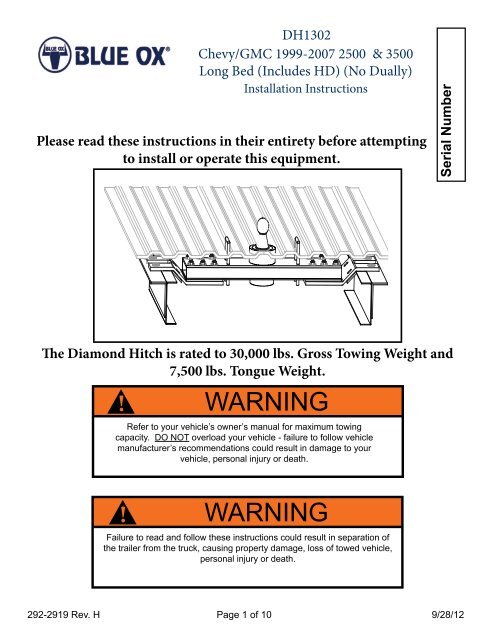 BLUE OX BLUE OX®

DH1302
Chevy/GMC 1999-2007 2500 & 3500
Long Bed (Includes HD) (No Dually)
Installation Instructions

Serial Number

Please read these instructions in their entirety before attempting to install or operate this equipment.

The Diamond Hitch is rated to 30,000 lbs. Gross Towing Weight and 7,500 lbs. Tongue Weight.

WARNING

Refer to your vehicle's owner's manual for maximum towing capacity. DO NOT overload your vehicle - failure to follow vehicle manufacturer's recommendations could result in damage to your vehicle, personal injury or death.

WARNING

Failure to read and follow these instructions could result in separation of the trailer from the truck, causing property damage, loss of towed vehicle, personal injury or death.

292-2919 Rev. H
Page 1 of 10
9/28/12