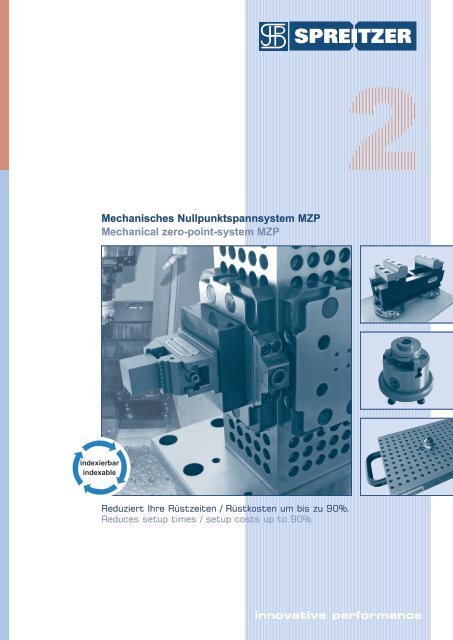 SPREITZER

2

Mechanisches Nullpunktspannsystem MZP
Mechanical zero-point-system MZP

indexierbar
indexable

Reduziert Ihre Rüstzeiten / Rüstkosten um bis zu 90%.
Reduces setup times / setup costs up to 90%.

innovative performance