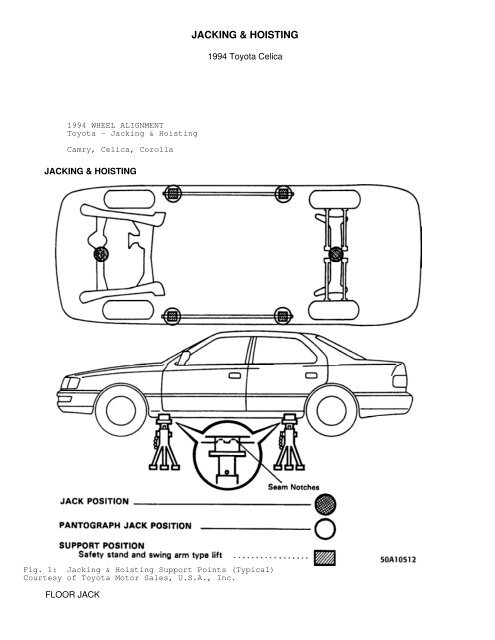 JACKING & HOISTING

1994 Toyota Celica

1994 WHEEL ALIGNMENT
Toyota - Jacking & Hoisting

Camry, Celica, Corolla

JACKING & HOISTING

Seam Notches

JACK POSITION

PANTOGRAPH JACK POSITION

SUPPORT POSITION
Safety stand and swing arm type lift

50A10512

Fig. 1: Jacking & Hoisting Support Points (Typical)
Courtesy of Toyota Motor Sales, U.S.A., Inc.

FLOOR JACK