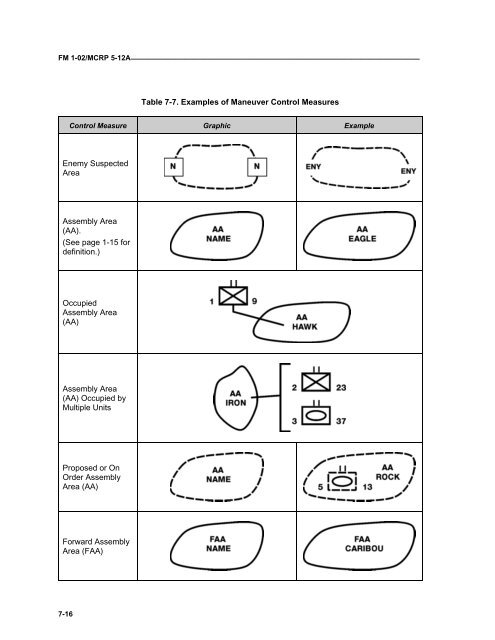 FM 1-02/MCRP 5-12A

Table 7-7. Examples of Maneuver Control Measures

| Control Measure | Graphic | Example |
|---|---|---|
| Enemy Suspected Area | N N | ENY ENY |
| Assembly Area (AA). (See page 1-15 for definition.) | AA NAME | AA EAGLE |
| Occupied Assembly Area (AA) | 1 9 AA HAWK | |
| Assembly Area (AA) Occupied by Multiple Units | AA IRON 2 23 3 37 | |
| Proposed or On Order Assembly Area (AA) | AA NAME | AA ROCK 5 13 |
| Forward Assembly Area (FAA) | FAA NAME | FAA CARIBOU |

7-16