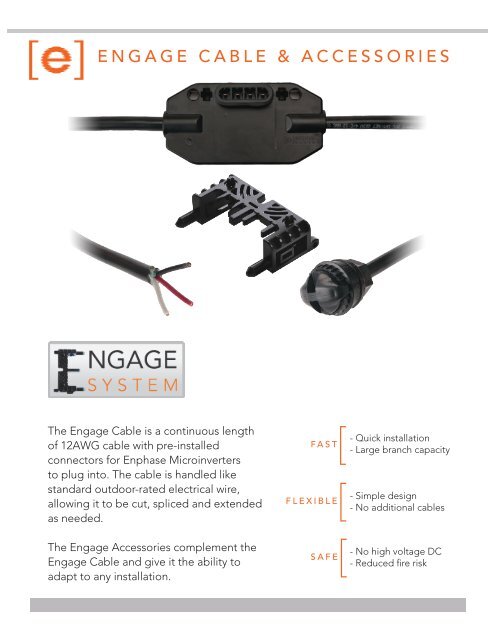 [e] ENGAGE CABLE & ACCESSORIES

ENGAGE SYSTEM

The Engage Cable is a continuous length of 12AWG cable with pre-installed connectors for Enphase Microinverters to plug into. The cable is handled like standard outdoor-rated electrical wire, allowing it to be cut, spliced and extended as needed.

The Engage Accessories complement the Engage Cable and give it the ability to adapt to any installation.

FAST
- Quick installation
- Large branch capacity

FLEXIBLE
- Simple design
- No additional cables

SAFE
- No high voltage DC
- Reduced fire risk