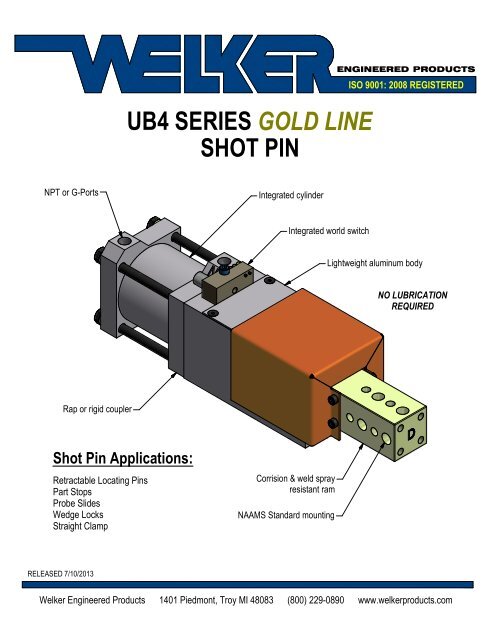 WELKER
ENGINEERED PRODUCTS
ISO 9001: 2008 REGISTERED

UB4 SERIES GOLD LINE
SHOT PIN

NPT or G-Ports

Integrated cylinder

Integrated world switch

Lightweight aluminum body

NO LUBRICATION REQUIRED

Rap or rigid coupler

D

Shot Pin Applications:

Retractable Locating Pins
Part Stops
Probe Slides
Wedge Locks
Straight Clamp

Corrision & weld spray resistant ram

NAAMS Standard mounting

RELEASED 7/10/2013

Welker Engineered Products 1401 Piedmont, Troy MI 48083 (800) 229-0890 www.welkerproducts.com