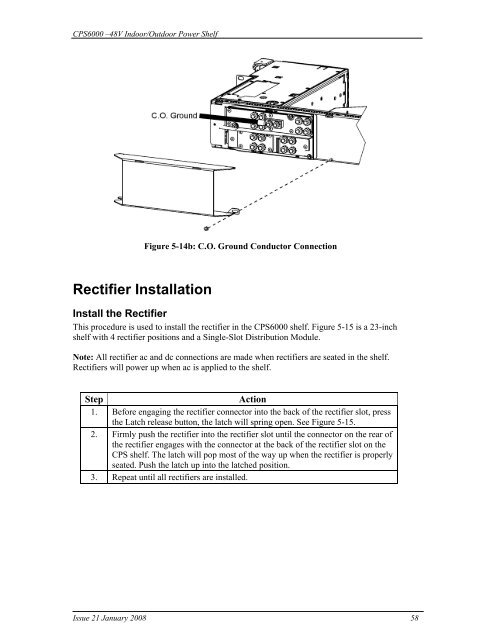 CPS6000 –48V Indoor/Outdoor Power Shelf

C.O. Ground

Figure 5-14b: C.O. Ground Conductor Connection

Rectifier Installation

Install the Rectifier

This procedure is used to install the rectifier in the CPS6000 shelf. Figure 5-15 is a 23-inch shelf with 4 rectifier positions and a Single-Slot Distribution Module.

Note: All rectifier ac and dc connections are made when rectifiers are seated in the shelf. Rectifiers will power up when ac is applied to the shelf.

| Step | Action |
|---|---|
| 1. | Before engaging the rectifier connector into the back of the rectifier slot, press the Latch release button, the latch will spring open. See Figure 5-15. |
| 2. | Firmly push the rectifier into the rectifier slot until the connector on the rear of the rectifier engages with the connector at the back of the rectifier slot on the CPS shelf. The latch will pop most of the way up when the rectifier is properly seated. Push the latch up into the latched position. |
| 3. | Repeat until all rectifiers are installed. |

Issue 21 January 2008

58