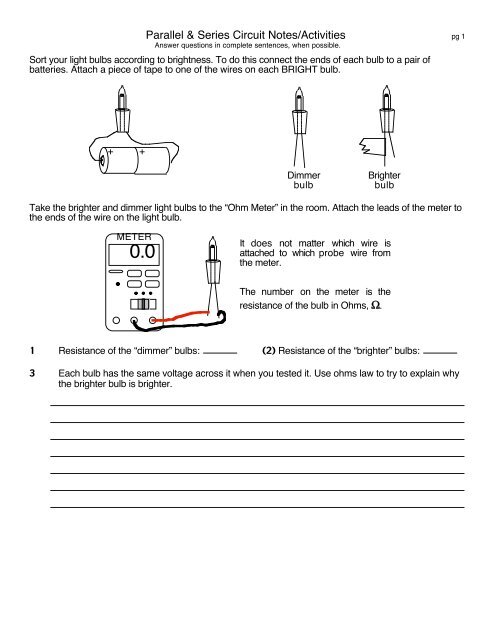 Parallel & Series Circuit Notes/Activities

pg 1

Answer questions in complete sentences, when possible.

Sort your light bulbs according to brightness. To do this connect the ends of each bulb to a pair of batteries. Attach a piece of tape to one of the wires on each BRIGHT bulb.

+ +

Dimmer bulb

Brighter bulb

Take the brighter and dimmer light bulbs to the "Ohm Meter" in the room. Attach the leads of the meter to the ends of the wire on the light bulb.

METER

0.0

It does not matter which wire is attached to which probe wire from the meter.

The number on the meter is the resistance of the bulb in Ohms, $\Omega$.

1 Resistance of the "dimmer" bulbs: ______ (2) Resistance of the "brighter" bulbs: ______

3 Each bulb has the same voltage across it when you tested it. Use ohms law to try to explain why the brighter bulb is brighter.