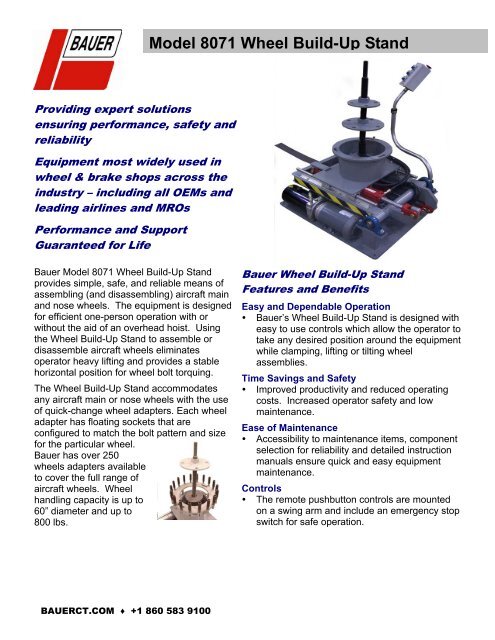 BAUER

Model 8071 Wheel Build-Up Stand

Providing expert solutions ensuring performance, safety and reliability

Equipment most widely used in wheel & brake shops across the industry – including all OEMs and leading airlines and MROs

Performance and Support Guaranteed for Life

Bauer Model 8071 Wheel Build-Up Stand provides simple, safe, and reliable means of assembling (and disassembling) aircraft main and nose wheels. The equipment is designed for efficient one-person operation with or without the aid of an overhead hoist. Using the Wheel Build-Up Stand to assemble or disassemble aircraft wheels eliminates operator heavy lifting and provides a stable horizontal position for wheel bolt torquing.

The Wheel Build-Up Stand accommodates any aircraft main or nose wheels with the use of quick-change wheel adapters. Each wheel adapter has floating sockets that are configured to match the bolt pattern and size for the particular wheel. Bauer has over 250 wheels adapters available to cover the full range of aircraft wheels. Wheel handling capacity is up to 60" diameter and up to 800 lbs.

Bauer Wheel Build-Up Stand Features and Benefits

Easy and Dependable Operation
• Bauer's Wheel Build-Up Stand is designed with easy to use controls which allow the operator to take any desired position around the equipment while clamping, lifting or tilting wheel assemblies.

Time Savings and Safety
• Improved productivity and reduced operating costs. Increased operator safety and low maintenance.

Ease of Maintenance
• Accessibility to maintenance items, component selection for reliability and detailed instruction manuals ensure quick and easy equipment maintenance.

Controls
• The remote pushbutton controls are mounted on a swing arm and include an emergency stop switch for safe operation.

BAUERCT.COM ♦ +1 860 583 9100