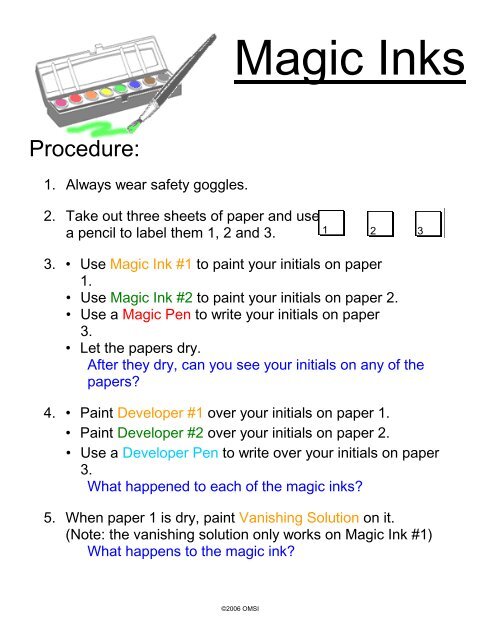 Magic Inks

Procedure:

1. Always wear safety goggles.

2. Take out three sheets of paper and use a pencil to label them 1, 2 and 3.

1 2 3

3. • Use Magic Ink #1 to paint your initials on paper 1.
• Use Magic Ink #2 to paint your initials on paper 2.
• Use a Magic Pen to write your initials on paper 3.
• Let the papers dry.
After they dry, can you see your initials on any of the papers?

4. • Paint Developer #1 over your initials on paper 1.
• Paint Developer #2 over your initials on paper 2.
• Use a Developer Pen to write over your initials on paper 3.
What happened to each of the magic inks?

5. When paper 1 is dry, paint Vanishing Solution on it.
(Note: the vanishing solution only works on Magic Ink #1)
What happens to the magic ink?

©2006 OMSI