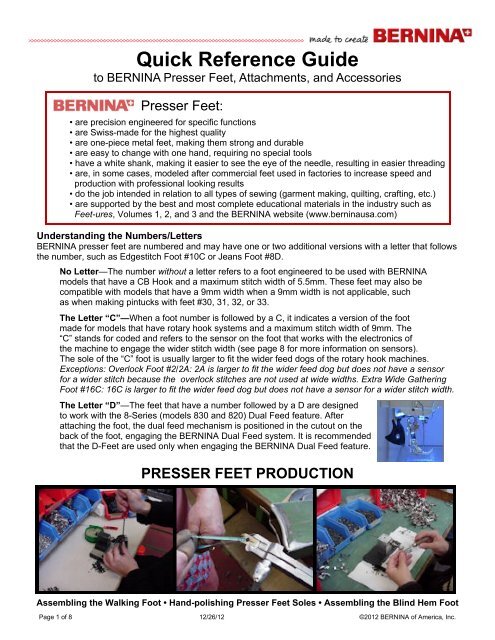 made to create BERNINA

Quick Reference Guide
to BERNINA Presser Feet, Attachments, and Accessories

BERNINA Presser Feet:
• are precision engineered for specific functions
• are Swiss-made for the highest quality
• are one-piece metal feet, making them strong and durable
• are easy to change with one hand, requiring no special tools
• have a white shank, making it easier to see the eye of the needle, resulting in easier threading
• are, in some cases, modeled after commercial feet used in factories to increase speed and production with professional looking results
• do the job intended in relation to all types of sewing (garment making, quilting, crafting, etc.)
• are supported by the best and most complete educational materials in the industry such as Feet-ures, Volumes 1, 2, and 3 and the BERNINA website (www.berninausa.com)

Understanding the Numbers/Letters
BERNINA presser feet are numbered and may have one or two additional versions with a letter that follows the number, such as Edgestitch Foot #10C or Jeans Foot #8D.

No Letter—The number without a letter refers to a foot engineered to be used with BERNINA models that have a CB Hook and a maximum stitch width of 5.5mm. These feet may also be compatible with models that have a 9mm width when a 9mm width is not applicable, such as when making pintucks with feet #30, 31, 32, or 33.

The Letter "C"—When a foot number is followed by a C, it indicates a version of the foot made for models that have rotary hook systems and a maximum stitch width of 9mm. The "C" stands for coded and refers to the sensor on the foot that works with the electronics of the machine to engage the wider stitch width (see page 8 for more information on sensors). The sole of the "C" foot is usually larger to fit the wider feed dogs of the rotary hook machines. Exceptions: Overlock Foot #2/2A: 2A is larger to fit the wider feed dog but does not have a sensor for a wider stitch because the overlock stitches are not used at wide widths. Extra Wide Gathering Foot #16C: 16C is larger to fit the wider feed dog but does not have a sensor for a wider stitch width.

The Letter "D"—The feet that have a number followed by a D are designed to work with the 8-Series (models 830 and 820) Dual Feed feature. After attaching the foot, the dual feed mechanism is positioned in the cutout on the back of the foot, engaging the BERNINA Dual Feed system. It is recommended that the D-Feet are used only when engaging the BERNINA Dual Feed feature.

PRESSER FEET PRODUCTION

Assembling the Walking Foot • Hand-polishing Presser Feet Soles • Assembling the Blind Hem Foot

Page 1 of 8 12/26/12 ©2012 BERNINA of America, Inc.