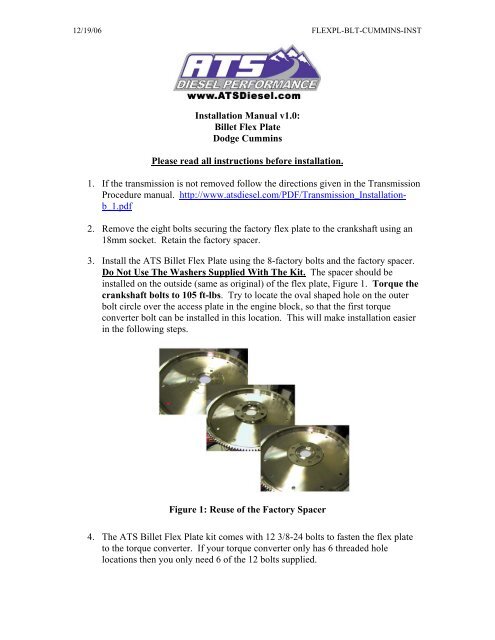 12/19/06 FLEXPL-BLT-CUMMINS-INST

ATS
DIESEL PERFORMANCE
www.ATSDiesel.com

Installation Manual v1.0:
Billet Flex Plate
Dodge Cummins

Please read all instructions before installation.

1. If the transmission is not removed follow the directions given in the Transmission Procedure manual. http://www.atsdiesel.com/PDF/Transmission_Installation-b_1.pdf

2. Remove the eight bolts securing the factory flex plate to the crankshaft using an 18mm socket. Retain the factory spacer.

3. Install the ATS Billet Flex Plate using the 8-factory bolts and the factory spacer. Do Not Use The Washers Supplied With The Kit. The spacer should be installed on the outside (same as original) of the flex plate, Figure 1. Torque the crankshaft bolts to 105 ft-lbs. Try to locate the oval shaped hole on the outer bolt circle over the access plate in the engine block, so that the first torque converter bolt can be installed in this location. This will make installation easier in the following steps.

Figure 1: Reuse of the Factory Spacer

4. The ATS Billet Flex Plate kit comes with 12 3/8-24 bolts to fasten the flex plate to the torque converter. If your torque converter only has 6 threaded hole locations then you only need 6 of the 12 bolts supplied.