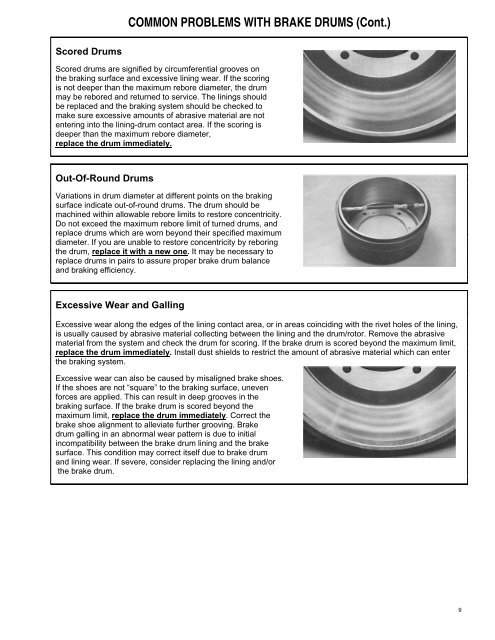 COMMON PROBLEMS WITH BRAKE DRUMS (Cont.)

Scored Drums

Scored drums are signified by circumferential grooves on the braking surface and excessive lining wear. If the scoring is not deeper than the maximum rebore diameter, the drum may be rebored and returned to service. The linings should be replaced and the braking system should be checked to make sure excessive amounts of abrasive material are not entering into the lining-drum contact area. If the scoring is deeper than the maximum rebore diameter, replace the drum immediately.

Out-Of-Round Drums

Variations in drum diameter at different points on the braking surface indicate out-of-round drums. The drum should be machined within allowable rebore limits to restore concentricity. Do not exceed the maximum rebore limit of turned drums, and replace drums which are worn beyond their specified maximum diameter. If you are unable to restore concentricity by reboring the drum, replace it with a new one. It may be necessary to replace drums in pairs to assure proper brake drum balance and braking efficiency.

Excessive Wear and Galling

Excessive wear along the edges of the lining contact area, or in areas coinciding with the rivet holes of the lining, is usually caused by abrasive material collecting between the lining and the drum/rotor. Remove the abrasive material from the system and check the drum for scoring. If the brake drum is scored beyond the maximum limit, replace the drum immediately. Install dust shields to restrict the amount of abrasive material which can enter the braking system.

Excessive wear can also be caused by misaligned brake shoes. If the shoes are not "square" to the braking surface, uneven forces are applied. This can result in deep grooves in the braking surface. If the brake drum is scored beyond the maximum limit, replace the drum immediately. Correct the brake shoe alignment to alleviate further grooving. Brake drum galling in an abnormal wear pattern is due to initial incompatibility between the brake drum lining and the brake surface. This condition may correct itself due to brake drum and lining wear. If severe, consider replacing the lining and/or the brake drum.

9