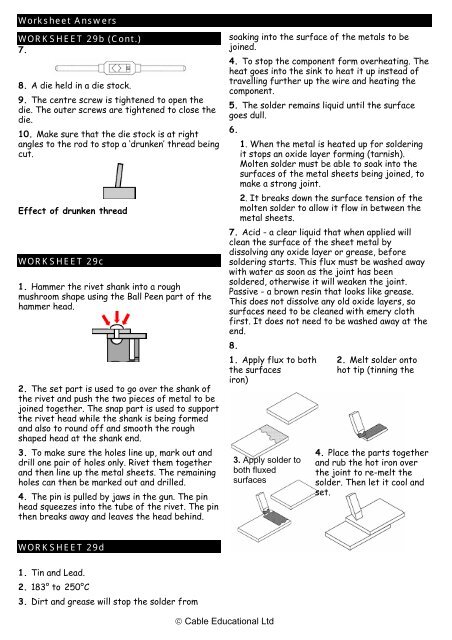 Worksheet Answers

WORKSHEET 29b (Cont.)

7.

8. A die held in a die stock.

9. The centre screw is tightened to open the die. The outer screws are tightened to close the die.

10. Make sure that the die stock is at right angles to the rod to stop a 'drunken' thread being cut.

Effect of drunken thread

WORKSHEET 29c

1. Hammer the rivet shank into a rough mushroom shape using the Ball Peen part of the hammer head.

2. The set part is used to go over the shank of the rivet and push the two pieces of metal to be joined together. The snap part is used to support the rivet head while the shank is being formed and also to round off and smooth the rough shaped head at the shank end.

3. To make sure the holes line up, mark out and drill one pair of holes only. Rivet them together and then line up the metal sheets. The remaining holes can then be marked out and drilled.

4. The pin is pulled by jaws in the gun. The pin head squeezes into the tube of the rivet. The pin then breaks away and leaves the head behind.

WORKSHEET 29d

1. Tin and Lead.

2. 183° to 250°C

3. Dirt and grease will stop the solder from soaking into the surface of the metals to be joined.

4. To stop the component form overheating. The heat goes into the sink to heat it up instead of travelling further up the wire and heating the component.

5. The solder remains liquid until the surface goes dull.

6.

1. When the metal is heated up for soldering it stops an oxide layer forming (tarnish). Molten solder must be able to soak into the surfaces of the metal sheets being joined, to make a strong joint.

2. It breaks down the surface tension of the molten solder to allow it flow in between the metal sheets.

7. Acid - a clear liquid that when applied will clean the surface of the sheet metal by dissolving any oxide layer or grease, before soldering starts. This flux must be washed away with water as soon as the joint has been soldered, otherwise it will weaken the joint. Passive - a brown resin that looks like grease. This does not dissolve any old oxide layers, so surfaces need to be cleaned with emery cloth first. It does not need to be washed away at the end.

8.

1. Apply flux to both the surfaces

2. Melt solder onto hot tip (tinning the iron)

3. Apply solder to both fluxed surfaces

4. Place the parts together and rub the hot iron over the joint to re-melt the solder. Then let it cool and set.

© Cable Educational Ltd