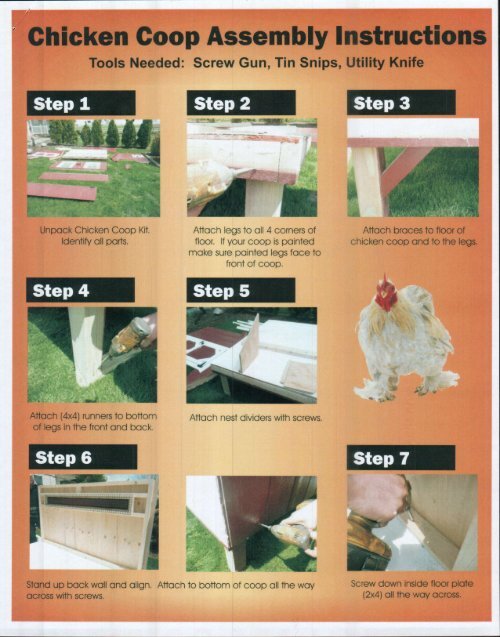 Chicken Coop Assembly Instructions

Tools Needed: Screw Gun, Tin Snips, Utility Knife

Step 1

Unpack Chicken Coop Kit. Identify all parts.

Step 2

Attach legs to all 4 corners of floor. If your coop is painted make sure painted legs face to front of coop.

Step 3

Attach braces to floor of chicken coop and to the legs.

Step 4

Attach (4x4) runners to bottom of legs in the front and back.

Step 5

Attach nest dividers with screws.

Step 6

Stand up back wall and align. Attach to bottom of coop all the way across with screws.

Step 7

Screw down inside floor plate (2x4) all the way across.