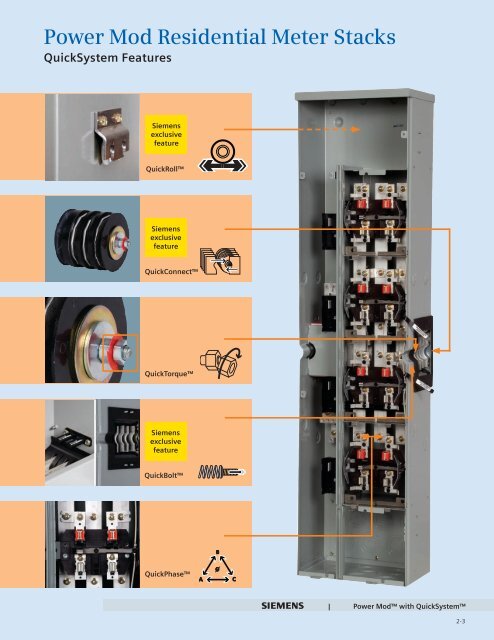 Power Mod Residential Meter Stacks
QuickSystem Features

Siemens exclusive feature

QuickRoll™

Siemens exclusive feature

QuickConnect™

QuickTorque™

Siemens exclusive feature

QuickBolt™

QuickPhase™

B
A
C

SIEMENS | Power Mod™ with QuickSystem™

2-3