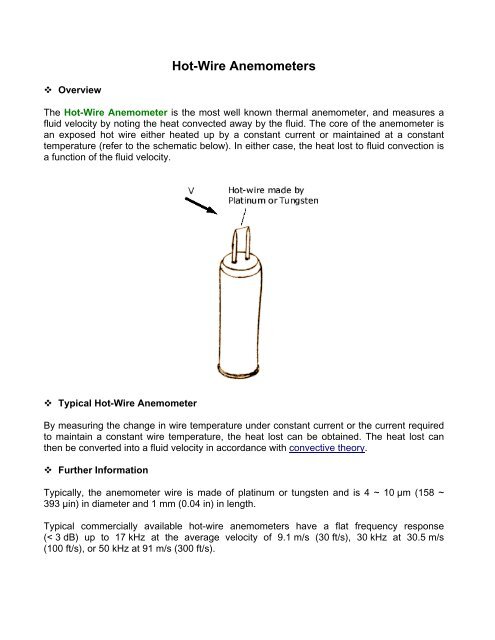 Hot-Wire Anemometers

❖ Overview

The Hot-Wire Anemometer is the most well known thermal anemometer, and measures a fluid velocity by noting the heat convected away by the fluid. The core of the anemometer is an exposed hot wire either heated up by a constant current or maintained at a constant temperature (refer to the schematic below). In either case, the heat lost to fluid convection is a function of the fluid velocity.

V

Hot-wire made by Platinum or Tungsten

❖ Typical Hot-Wire Anemometer

By measuring the change in wire temperature under constant current or the current required to maintain a constant wire temperature, the heat lost can be obtained. The heat lost can then be converted into a fluid velocity in accordance with convective theory.

❖ Further Information

Typically, the anemometer wire is made of platinum or tungsten and is 4 ~ 10 µm (158 ~ 393 µin) in diameter and 1 mm (0.04 in) in length.

Typical commercially available hot-wire anemometers have a flat frequency response (< 3 dB) up to 17 kHz at the average velocity of 9.1 m/s (30 ft/s), 30 kHz at 30.5 m/s (100 ft/s), or 50 kHz at 91 m/s (300 ft/s).