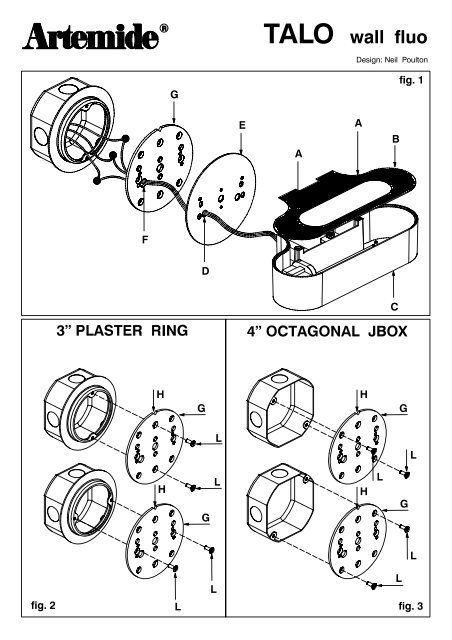 Artemide®

TALO wall fluo

Design: Neil Poulton

fig. 1

G
E
A
A
B
F
D
C

3" PLASTER RING

H
G
L
L
H
G
L
L

fig. 2

4" OCTAGONAL JBOX

H
G
L
L
H
G
L
L

fig. 3