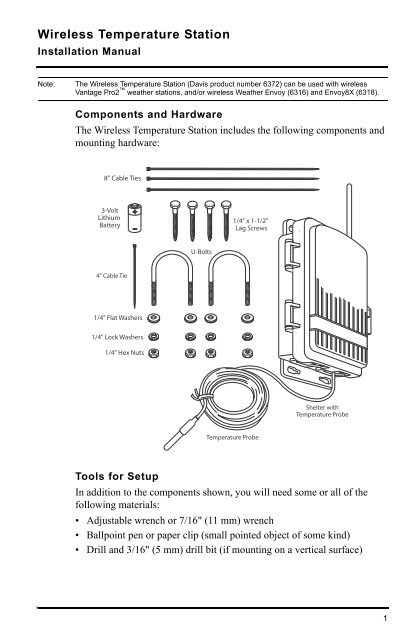 Wireless Temperature Station
Installation Manual

Note: The Wireless Temperature Station (Davis product number 6372) can be used with wireless Vantage Pro2™ weather stations, and/or wireless Weather Envoy (6316) and Envoy8X (6318).

Components and Hardware

The Wireless Temperature Station includes the following components and mounting hardware:

8" Cable Ties

3-Volt Lithium Battery

1/4" x 1-1/2" Lag Screws

U-Bolts

4" Cable Tie

1/4" Flat Washers

1/4" Lock Washers

1/4" Hex Nuts

Shelter with Temperature Probe

Temperature Probe

Tools for Setup

In addition to the components shown, you will need some or all of the following materials:

• Adjustable wrench or 7/16" (11 mm) wrench
• Ballpoint pen or paper clip (small pointed object of some kind)
• Drill and 3/16" (5 mm) drill bit (if mounting on a vertical surface)

1