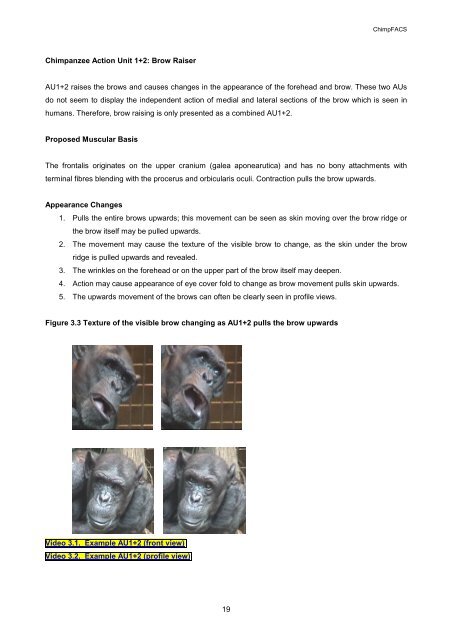 ChimpFACS

**Chimpanzee Action Unit 1+2: Brow Raiser**

AU1+2 raises the brows and causes changes in the appearance of the forehead and brow. These two AUs do not seem to display the independent action of medial and lateral sections of the brow which is seen in humans. Therefore, brow raising is only presented as a combined AU1+2.

**Proposed Muscular Basis**

The frontalis originates on the upper cranium (galea aponearutica) and has no bony attachments with terminal fibres blending with the procerus and orbicularis oculi. Contraction pulls the brow upwards.

**Appearance Changes**

1. Pulls the entire brows upwards; this movement can be seen as skin moving over the brow ridge or the brow itself may be pulled upwards.
2. The movement may cause the texture of the visible brow to change, as the skin under the brow ridge is pulled upwards and revealed.
3. The wrinkles on the forehead or on the upper part of the brow itself may deepen.
4. Action may cause appearance of eye cover fold to change as brow movement pulls skin upwards.
5. The upwards movement of the brows can often be clearly seen in profile views.

**Figure 3.3 Texture of the visible brow changing as AU1+2 pulls the brow upwards**

Video 3.1. Example AU1+2 (front view)
Video 3.2. Example AU1+2 (profile view)

19