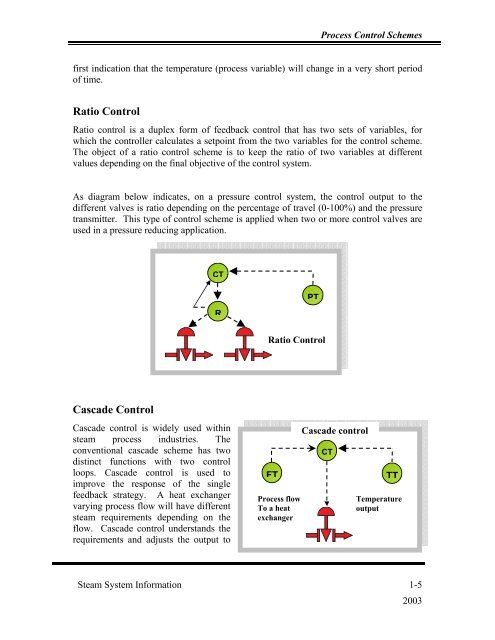 Process Control Schemes

first indication that the temperature (process variable) will change in a very short period of time.

Ratio Control

Ratio control is a duplex form of feedback control that has two sets of variables, for which the controller calculates a setpoint from the two variables for the control scheme. The object of a ratio control scheme is to keep the ratio of two variables at different values depending on the final objective of the control system.

As diagram below indicates, on a pressure control system, the control output to the different valves is ratio depending on the percentage of travel (0-100%) and the pressure transmitter. This type of control scheme is applied when two or more control valves are used in a pressure reducing application.

CT

PT

R

Ratio Control

Cascade Control

Cascade control is widely used within steam process industries. The conventional cascade scheme has two distinct functions with two control loops. Cascade control is used to improve the response of the single feedback strategy. A heat exchanger varying process flow will have different steam requirements depending on the flow. Cascade control understands the requirements and adjusts the output to

Cascade control

CT

FT

TT

Process flow To a heat exchanger

Temperature output

Steam System Information

1-5

2003