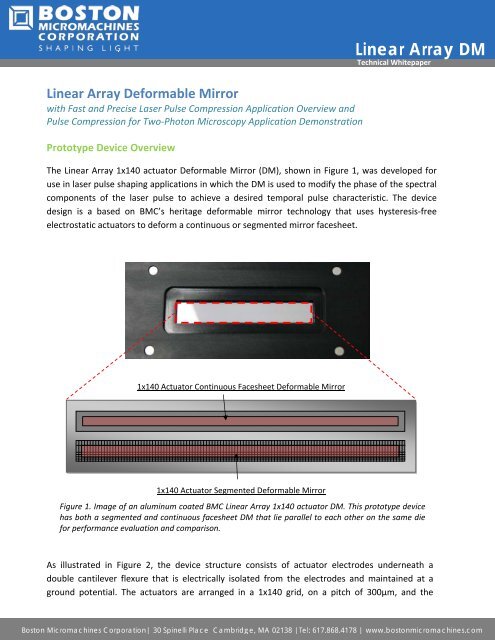 BOSTON MICROMACHINES CORPORATION
SHAPING LIGHT

Linear Array DM
Technical Whitepaper

Linear Array Deformable Mirror
with Fast and Precise Laser Pulse Compression Application Overview and Pulse Compression for Two-Photon Microscopy Application Demonstration

Prototype Device Overview

The Linear Array 1x140 actuator Deformable Mirror (DM), shown in Figure 1, was developed for use in laser pulse shaping applications in which the DM is used to modify the phase of the spectral components of the laser pulse to achieve a desired temporal pulse characteristic. The device design is a based on BMC's heritage deformable mirror technology that uses hysteresis-free electrostatic actuators to deform a continuous or segmented mirror facesheet.

1x140 Actuator Continuous Facesheet Deformable Mirror

1x140 Actuator Segmented Deformable Mirror

Figure 1. Image of an aluminum coated BMC Linear Array 1x140 actuator DM. This prototype device has both a segmented and continuous facesheet DM that lie parallel to each other on the same die for performance evaluation and comparison.

As illustrated in Figure 2, the device structure consists of actuator electrodes underneath a double cantilever flexure that is electrically isolated from the electrodes and maintained at a ground potential. The actuators are arranged in a 1x140 grid, on a pitch of 300µm, and the

Boston Micromachines Corporation | 30 Spinelli Place Cambridge, MA 02138 | Tel: 617.868.4178 | www.bostonmicromachines.com