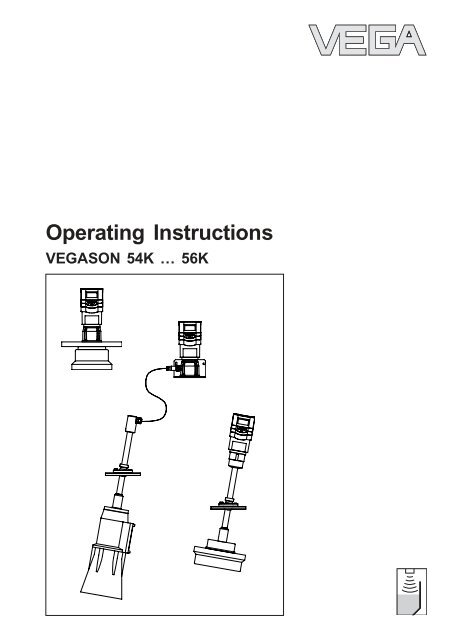 VEGA

Operating Instructions

VEGASON 54K … 56K