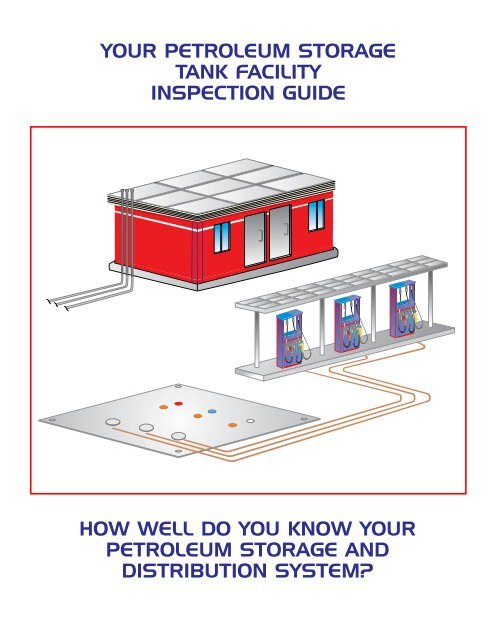 YOUR PETROLEUM STORAGE TANK FACILITY INSPECTION GUIDE

HOW WELL DO YOU KNOW YOUR PETROLEUM STORAGE AND DISTRIBUTION SYSTEM?