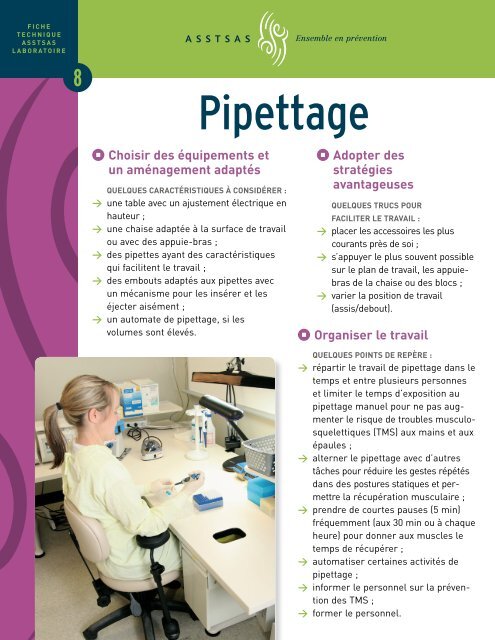 FICHE TECHNIQUE ASSTSAS LABORATOIRE

8

ASSTSAS Ensemble en prévention

Pipettage

Choisir des équipements et un aménagement adaptés

QUELQUES CARACTÉRISTIQUES À CONSIDÉRER :
→ une table avec un ajustement électrique en hauteur ;
→ une chaise adaptée à la surface de travail ou avec des appuie-bras ;
→ des pipettes ayant des caractéristiques qui facilitent le travail ;
→ des embouts adaptés aux pipettes avec un mécanisme pour les insérer et les éjecter aisément ;
→ un automate de pipettage, si les volumes sont élevés.

Adopter des stratégies avantageuses

QUELQUES TRUCS POUR FACILITER LE TRAVAIL :
→ placer les accessoires les plus courants près de soi ;
→ s'appuyer le plus souvent possible sur le plan de travail, les appuie-bras de la chaise ou des blocs ;
→ varier la position de travail (assis/debout).

Organiser le travail

QUELQUES POINTS DE REPÈRE :
→ répartir le travail de pipettage dans le temps et entre plusieurs personnes et limiter le temps d'exposition au pipettage manuel pour ne pas augmenter le risque de troubles musculo-squelettiques (TMS) aux mains et aux épaules ;
→ alterner le pipettage avec d'autres tâches pour réduire les gestes répétés dans des postures statiques et permettre la récupération musculaire ;
→ prendre de courtes pauses (5 min) fréquemment (aux 30 min ou à chaque heure) pour donner aux muscles le temps de récupérer ;
→ automatiser certaines activités de pipettage ;
→ informer le personnel sur la prévention des TMS ;
→ former le personnel.