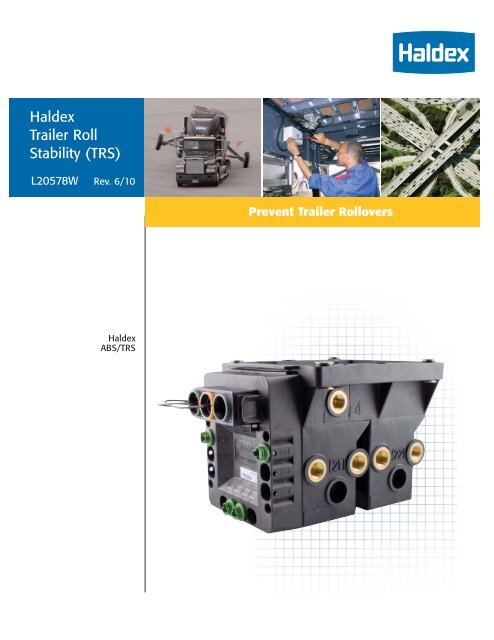 Haldex

Haldex Trailer Roll Stability (TRS)

L20578W Rev. 6/10

Prevent Trailer Rollovers

Haldex ABS/TRS

4

21

22