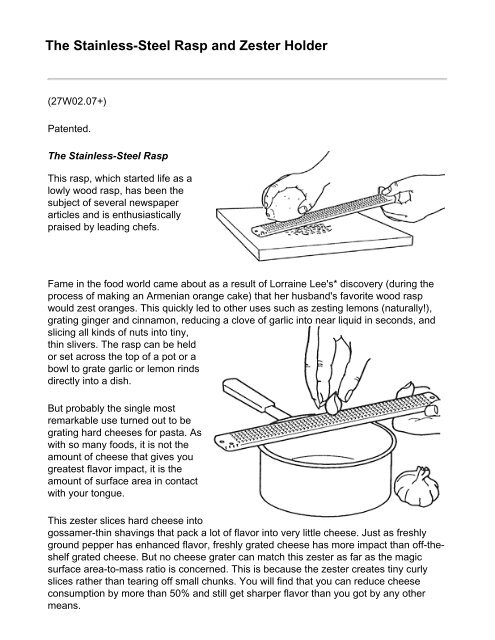 The Stainless-Steel Rasp and Zester Holder

(27W02.07+)

Patented.

The Stainless-Steel Rasp

This rasp, which started life as a lowly wood rasp, has been the subject of several newspaper articles and is enthusiastically praised by leading chefs.

Fame in the food world came about as a result of Lorraine Lee's* discovery (during the process of making an Armenian orange cake) that her husband's favorite wood rasp would zest oranges. This quickly led to other uses such as zesting lemons (naturally!), grating ginger and cinnamon, reducing a clove of garlic into near liquid in seconds, and slicing all kinds of nuts into tiny, thin slivers. The rasp can be held or set across the top of a pot or a bowl to grate garlic or lemon rinds directly into a dish.

But probably the single most remarkable use turned out to be grating hard cheeses for pasta. As with so many foods, it is not the amount of cheese that gives you greatest flavor impact, it is the amount of surface area in contact with your tongue.

This zester slices hard cheese into gossamer-thin shavings that pack a lot of flavor into very little cheese. Just as freshly ground pepper has enhanced flavor, freshly grated cheese has more impact than off-the-shelf grated cheese. But no cheese grater can match this zester as far as the magic surface area-to-mass ratio is concerned. This is because the zester creates tiny curly slices rather than tearing off small chunks. You will find that you can reduce cheese consumption by more than 50% and still get sharper flavor than you got by any other means.