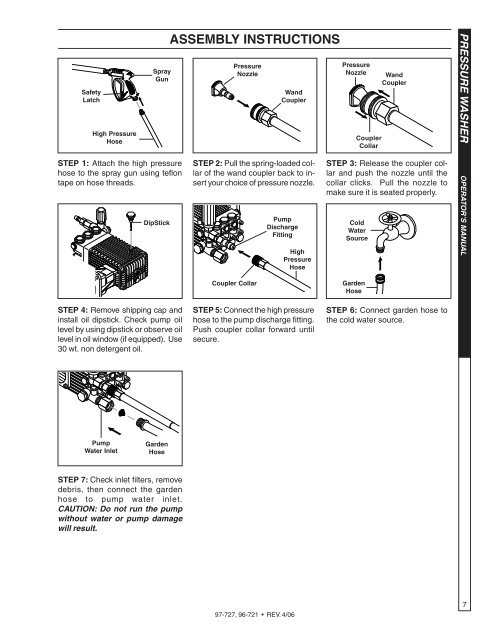 ASSEMBLY INSTRUCTIONS

Spray Gun
Safety Latch
High Pressure Hose

STEP 1: Attach the high pressure hose to the spray gun using teflon tape on hose threads.

Pressure Nozzle
Wand Coupler

STEP 2: Pull the spring-loaded collar of the wand coupler back to insert your choice of pressure nozzle.

Pressure Nozzle
Wand Coupler
Coupler Collar

STEP 3: Release the coupler collar and push the nozzle until the collar clicks. Pull the nozzle to make sure it is seated properly.

DipStick

STEP 4: Remove shipping cap and install oil dipstick. Check pump oil level by using dipstick or observe oil level in oil window (if equipped). Use 30 wt. non detergent oil.

Pump Discharge Fitting
High Pressure Hose
Coupler Collar

STEP 5: Connect the high pressure hose to the pump discharge fitting. Push coupler collar forward until secure.

Cold Water Source
Garden Hose

STEP 6: Connect garden hose to the cold water source.

Pump Water Inlet
Garden Hose

STEP 7: Check inlet filters, remove debris, then connect the garden hose to pump water inlet. CAUTION: Do not run the pump without water or pump damage will result.

PRESSURE WASHER
OPERATOR'S MANUAL

7

97-727, 96-721 • REV. 4/06