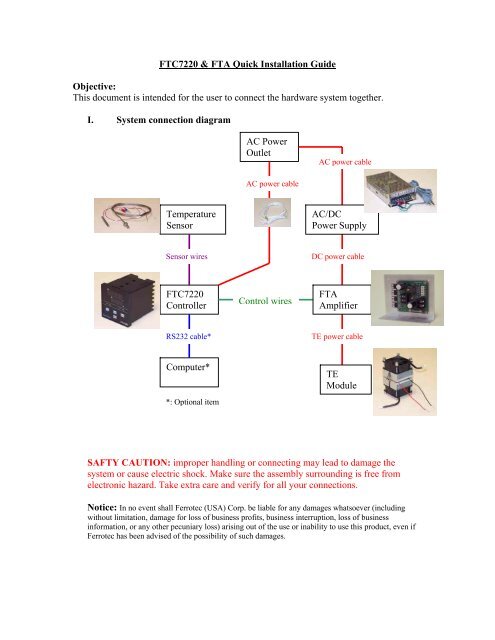 FTC7220 & FTA Quick Installation Guide

Objective:
This document is intended for the user to connect the hardware system together.

I. System connection diagram

AC Power Outlet

AC power cable

AC power cable

Temperature Sensor

AC/DC Power Supply

Sensor wires

DC power cable

FTC7220 Controller

Control wires

FTA Amplifier

RS232 cable*

TE power cable

Computer*

TE Module

*: Optional item

SAFTY CAUTION: improper handling or connecting may lead to damage the system or cause electric shock. Make sure the assembly surrounding is free from electronic hazard. Take extra care and verify for all your connections.

Notice: In no event shall Ferrotec (USA) Corp. be liable for any damages whatsoever (including without limitation, damage for loss of business profits, business interruption, loss of business information, or any other pecuniary loss) arising out of the use or inability to use this product, even if Ferrotec has been advised of the possibility of such damages.