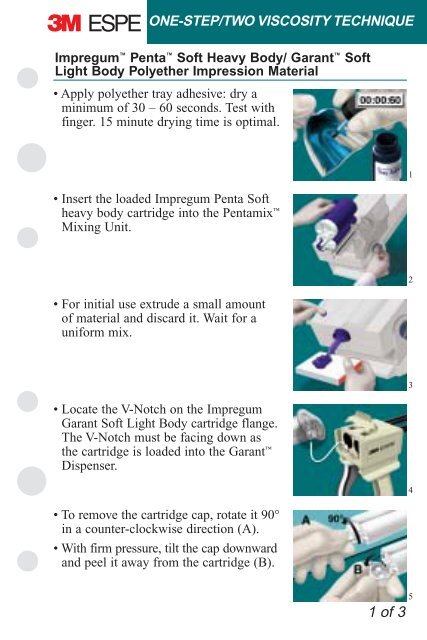 3M ESPE ONE-STEP/TWO VISCOSITY TECHNIQUE

Impregum™ Penta™ Soft Heavy Body/ Garant™ Soft Light Body Polyether Impression Material

• Apply polyether tray adhesive: dry a minimum of 30 – 60 seconds. Test with finger. 15 minute drying time is optimal.

00:00:60

1

• Insert the loaded Impregum Penta Soft heavy body cartridge into the Pentamix™ Mixing Unit.

2

• For initial use extrude a small amount of material and discard it. Wait for a uniform mix.

3

• Locate the V-Notch on the Impregum Garant Soft Light Body cartridge flange. The V-Notch must be facing down as the cartridge is loaded into the Garant™ Dispenser.

3M ESPE

4

• To remove the cartridge cap, rotate it 90° in a counter-clockwise direction (A).

• With firm pressure, tilt the cap downward and peel it away from the cartridge (B).

A 90°

B

5

1 of 3