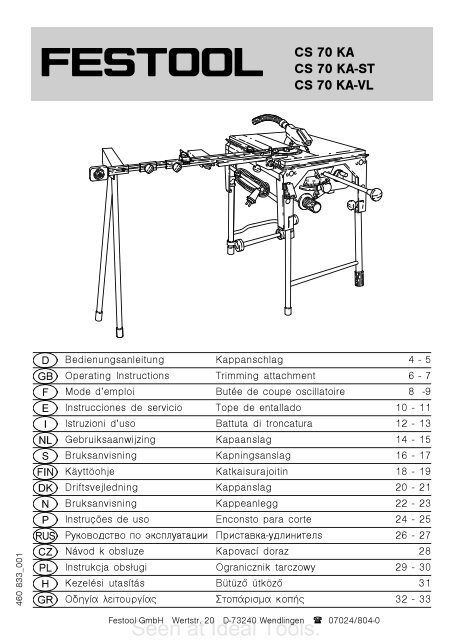 FESTOOL

CS 70 KA
CS 70 KA-ST
CS 70 KA-VL

| | | | |
|---|---|---|---|
| D | Bedienungsanleitung | Kappanschlag | 4 - 5 |
| GB | Operating Instructions | Trimming attachment | 6 - 7 |
| F | Mode d'emploi | Butée de coupe oscillatoire | 8 -9 |
| E | Instrucciones de servicio | Tope de entallado | 10 - 11 |
| I | Istruzioni d'uso | Battuta di troncatura | 12 - 13 |
| NL | Gebruiksaanwijzing | Kapaanslag | 14 - 15 |
| S | Bruksanvisning | Kapningsanslag | 16 - 17 |
| FIN | Käyttöohje | Katkaisurajoitin | 18 - 19 |
| DK | Driftsvejledning | Kappanslag | 20 - 21 |
| N | Bruksanvisning | Kappeanlegg | 22 - 23 |
| P | Instruções de uso | Enconsto para corte | 24 - 25 |
| RUS | Руководство по эксплуатации | Приставка-удлинитель | 26 - 27 |
| CZ | Návod k obsluze | Kapovací doraz | 28 |
| PL | Instrukcja obsługi | Ogranicznik tarczowy | 29 - 30 |
| H | Kezelési utasítás | Bütüző ütköző | 31 |
| GR | Οδηγία λειτουργίας | Στοπάρισμα κοπής | 32 - 33 |

460 833_001

Festool GmbH Wertstr. 20 D-73240 Wendlingen ☎ 07024/804-0

Seen at Ideal Tools.