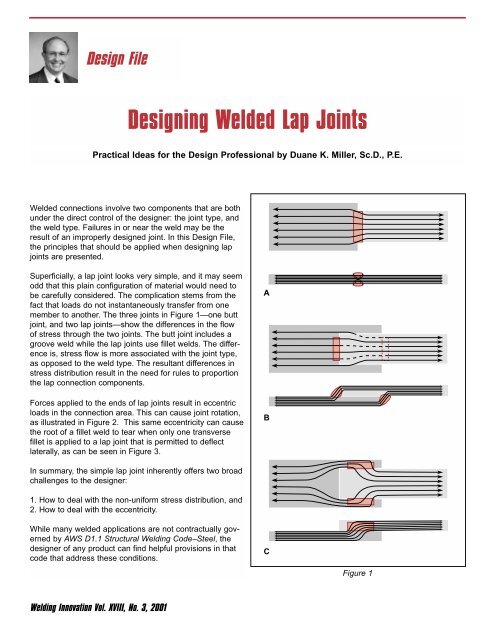 Design File

Designing Welded Lap Joints

Practical Ideas for the Design Professional by Duane K. Miller, Sc.D., P.E.

Welded connections involve two components that are both under the direct control of the designer: the joint type, and the weld type. Failures in or near the weld may be the result of an improperly designed joint. In this Design File, the principles that should be applied when designing lap joints are presented.

Superficially, a lap joint looks very simple, and it may seem odd that this plain configuration of material would need to be carefully considered. The complication stems from the fact that loads do not instantaneously transfer from one member to another. The three joints in Figure 1—one butt joint, and two lap joints—show the differences in the flow of stress through the two joints. The butt joint includes a groove weld while the lap joints use fillet welds. The difference is, stress flow is more associated with the joint type, as opposed to the weld type. The resultant differences in stress distribution result in the need for rules to proportion the lap connection components.

Forces applied to the ends of lap joints result in eccentric loads in the connection area. This can cause joint rotation, as illustrated in Figure 2. This same eccentricity can cause the root of a fillet weld to tear when only one transverse fillet is applied to a lap joint that is permitted to deflect laterally, as can be seen in Figure 3.

In summary, the simple lap joint inherently offers two broad challenges to the designer:

1. How to deal with the non-uniform stress distribution, and
2. How to deal with the eccentricity.

While many welded applications are not contractually governed by AWS D1.1 Structural Welding Code–Steel, the designer of any product can find helpful provisions in that code that address these conditions.

A

B

C

Figure 1

Welding Innovation Vol. XVIII, No. 3, 2001