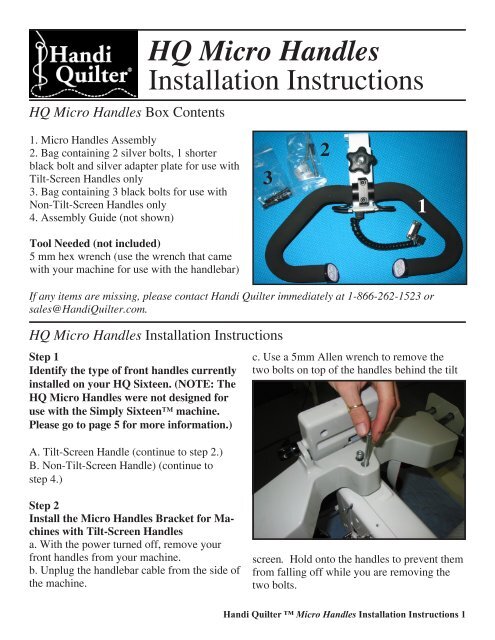 Handi Quilter®

HQ Micro Handles
Installation Instructions

HQ Micro Handles Box Contents

1. Micro Handles Assembly
2. Bag containing 2 silver bolts, 1 shorter black bolt and silver adapter plate for use with Tilt-Screen Handles only
3. Bag containing 3 black bolts for use with Non-Tilt-Screen Handles only
4. Assembly Guide (not shown)

Tool Needed (not included)
5 mm hex wrench (use the wrench that came with your machine for use with the handlebar)

2
3
1

If any items are missing, please contact Handi Quilter immediately at 1-866-262-1523 or sales@HandiQuilter.com.

HQ Micro Handles Installation Instructions

Step 1
Identify the type of front handles currently installed on your HQ Sixteen. (NOTE: The HQ Micro Handles were not designed for use with the Simply Sixteen™ machine. Please go to page 5 for more information.)

A. Tilt-Screen Handle (continue to step 2.)
B. Non-Tilt-Screen Handle) (continue to step 4.)

Step 2
Install the Micro Handles Bracket for Machines with Tilt-Screen Handles
a. With the power turned off, remove your front handles from your machine.
b. Unplug the handlebar cable from the side of the machine.

c. Use a 5mm Allen wrench to remove the two bolts on top of the handles behind the tilt

screen. Hold onto the handles to prevent them from falling off while you are removing the two bolts.

Handi Quilter ™ Micro Handles Installation Instructions 1