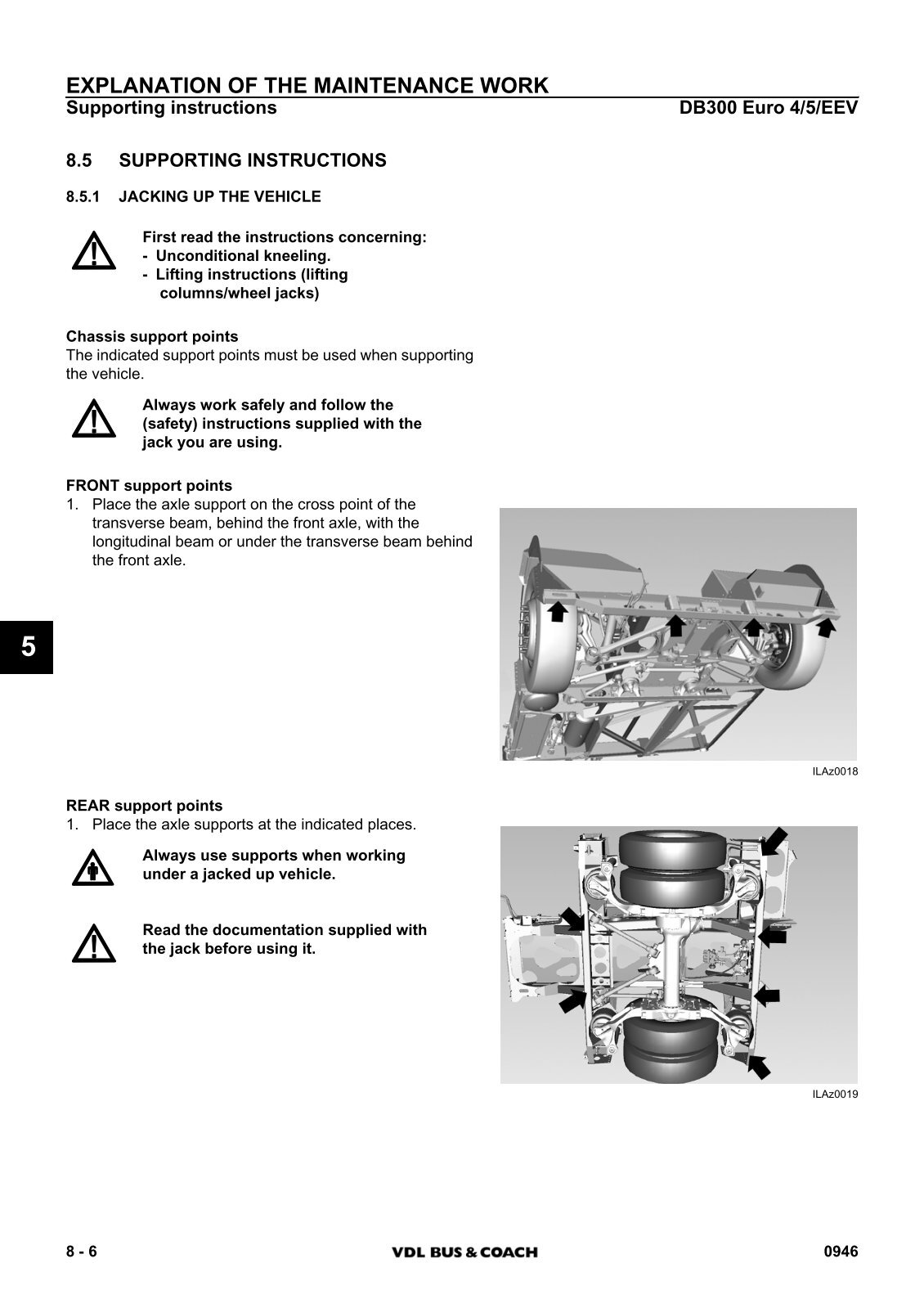 EXPLANATION OF THE MAINTENANCE WORK
Supporting instructions DB300 Euro 4/5/EEV

8.5 SUPPORTING INSTRUCTIONS

8.5.1 JACKING UP THE VEHICLE

First read the instructions concerning:
- Unconditional kneeling.
- Lifting instructions (lifting columns/wheel jacks)

Chassis support points
The indicated support points must be used when supporting the vehicle.

Always work safely and follow the (safety) instructions supplied with the jack you are using.

FRONT support points
1. Place the axle support on the cross point of the transverse beam, behind the front axle, with the longitudinal beam or under the transverse beam behind the front axle.

5

ILAz0018

REAR support points
1. Place the axle supports at the indicated places.

Always use supports when working under a jacked up vehicle.

Read the documentation supplied with the jack before using it.

ILAz0019

8 - 6 VDL BUS & COACH 0946