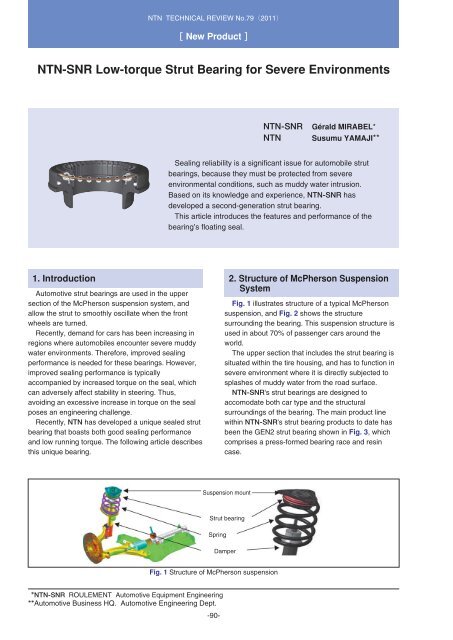 NTN TECHNICAL REVIEW No.79 (2011)

[ New Product ]

NTN-SNR Low-torque Strut Bearing for Severe Environments

NTN-SNR Gérald MIRABEL*
NTN Susumu YAMAJI**

Sealing reliability is a significant issue for automobile strut bearings, because they must be protected from severe environmental conditions, such as muddy water intrusion. Based on its knowledge and experience, NTN-SNR has developed a second-generation strut bearing.

This article introduces the features and performance of the bearing's floating seal.

1. Introduction

Automotive strut bearings are used in the upper section of the McPherson suspension system, and allow the strut to smoothly oscillate when the front wheels are turned.

Recently, demand for cars has been increasing in regions where automobiles encounter severe muddy water environments. Therefore, improved sealing performance is needed for these bearings. However, improved sealing performance is typically accompanied by increased torque on the seal, which can adversely affect stability in steering. Thus, avoiding an excessive increase in torque on the seal poses an engineering challenge.

Recently, NTN has developed a unique sealed strut bearing that boasts both good sealing performance and low running torque. The following article describes this unique bearing.

2. Structure of McPherson Suspension System

Fig. 1 illustrates structure of a typical McPherson suspension, and Fig. 2 shows the structure surrounding the bearing. This suspension structure is used in about 70% of passenger cars around the world.

The upper section that includes the strut bearing is situated within the tire housing, and has to function in severe environment where it is directly subjected to splashes of muddy water from the road surface.

NTN-SNR's strut bearings are designed to accomodate both car type and the structural surroundings of the bearing. The main product line within NTN-SNR's strut bearing products to date has been the GEN2 strut bearing shown in Fig. 3, which comprises a press-formed bearing race and resin case.

Suspension mount
Strut bearing
Spring
Damper

Fig. 1 Structure of McPherson suspension

*NTN-SNR ROULEMENT Automotive Equipment Engineering
**Automotive Business HQ. Automotive Engineering Dept.

-90-