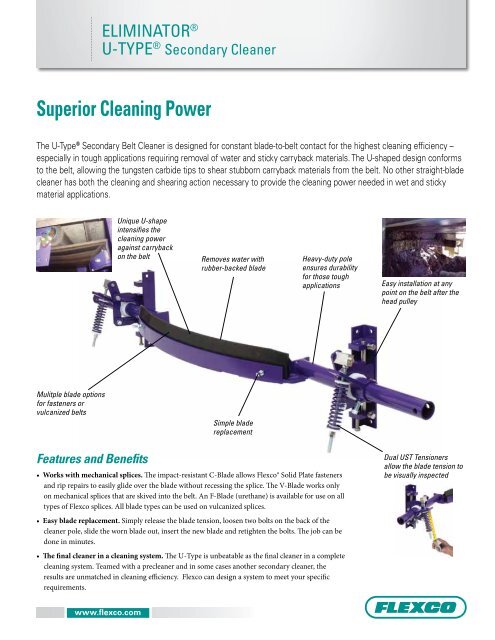 ELIMINATOR®
U-TYPE® Secondary Cleaner

Superior Cleaning Power

The U-Type® Secondary Belt Cleaner is designed for constant blade-to-belt contact for the highest cleaning efficiency – especially in tough applications requiring removal of water and sticky carryback materials. The U-shaped design conforms to the belt, allowing the tungsten carbide tips to shear stubborn carryback materials from the belt. No other straight-blade cleaner has both the cleaning and shearing action necessary to provide the cleaning power needed in wet and sticky material applications.

Unique U-shape intensifies the cleaning power against carryback on the belt

Removes water with rubber-backed blade

Heavy-duty pole ensures durability for those tough applications

Easy installation at any point on the belt after the head pulley

Mulitple blade options for fasteners or vulcanized belts

Simple blade replacement

Dual UST Tensioners allow the blade tension to be visually inspected

Features and Benefits

• Works with mechanical splices. The impact-resistant C-Blade allows Flexco® Solid Plate fasteners and rip repairs to easily glide over the blade without recessing the splice. The V-Blade works only on mechanical splices that are skived into the belt. An F-Blade (urethane) is available for use on all types of Flexco splices. All blade types can be used on vulcanized splices.

• Easy blade replacement. Simply release the blade tension, loosen two bolts on the back of the cleaner pole, slide the worn blade out, insert the new blade and retighten the bolts. The job can be done in minutes.

• The final cleaner in a cleaning system. The U-Type is unbeatable as the final cleaner in a complete cleaning system. Teamed with a precleaner and in some cases another secondary cleaner, the results are unmatched in cleaning efficiency. Flexco can design a system to meet your specific requirements.

www.flexco.com

FLEXCO