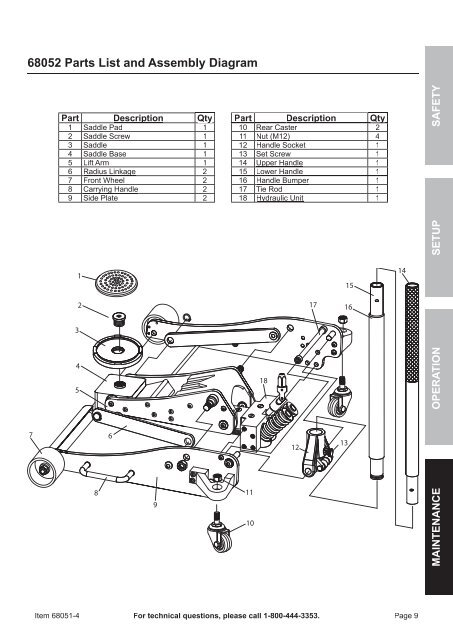 68052 Parts List and Assembly Diagram

| Part | Description | Qty |
|---|---|---|
| 1 | Saddle Pad | 1 |
| 2 | Saddle Screw | 1 |
| 3 | Saddle | 1 |
| 4 | Saddle Base | 1 |
| 5 | Lift Arm | 1 |
| 6 | Radius Linkage | 2 |
| 7 | Front Wheel | 2 |
| 8 | Carrying Handle | 2 |
| 9 | Side Plate | 2 |

| Part | Description | Qty |
|---|---|---|
| 10 | Rear Caster | 2 |
| 11 | Nut (M12) | 4 |
| 12 | Handle Socket | 1 |
| 13 | Set Screw | 1 |
| 14 | Upper Handle | 1 |
| 15 | Lower Handle | 1 |
| 16 | Handle Bumper | 1 |
| 17 | Tie Rod | 1 |
| 18 | Hydraulic Unit | 1 |

1
2
3
4
5
6
7
8
9
10
11
12
13
14
15
16
17
18

SAFETY
SETUP
OPERATION
MAINTENANCE

Item 68051-4 For technical questions, please call 1-800-444-3353. Page 9