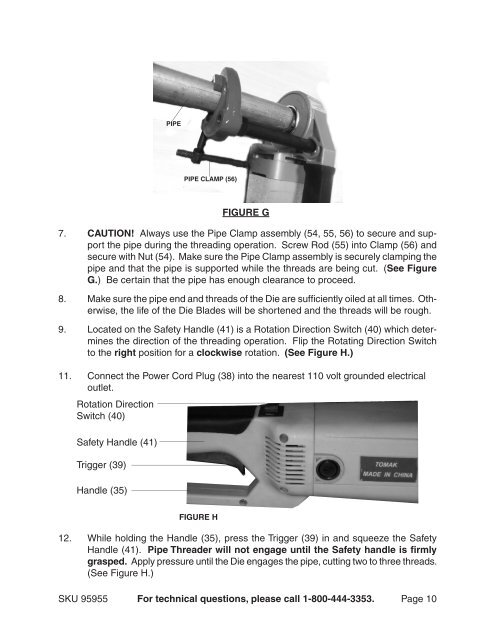 PIPE

PIPE CLAMP (56)

FIGURE G

7. CAUTION! Always use the Pipe Clamp assembly (54, 55, 56) to secure and support the pipe during the threading operation. Screw Rod (55) into Clamp (56) and secure with Nut (54). Make sure the Pipe Clamp assembly is securely clamping the pipe and that the pipe is supported while the threads are being cut. (See Figure G.) Be certain that the pipe has enough clearance to proceed.

8. Make sure the pipe end and threads of the Die are sufficiently oiled at all times. Otherwise, the life of the Die Blades will be shortened and the threads will be rough.

9. Located on the Safety Handle (41) is a Rotation Direction Switch (40) which determines the direction of the threading operation. Flip the Rotating Direction Switch to the right position for a clockwise rotation. (See Figure H.)

11. Connect the Power Cord Plug (38) into the nearest 110 volt grounded electrical outlet.

Rotation Direction Switch (40)

Safety Handle (41)

Trigger (39)

Handle (35)

TOMAK
MADE IN CHINA

FIGURE H

12. While holding the Handle (35), press the Trigger (39) in and squeeze the Safety Handle (41). Pipe Threader will not engage until the Safety handle is firmly grasped. Apply pressure until the Die engages the pipe, cutting two to three threads. (See Figure H.)

SKU 95955 For technical questions, please call 1-800-444-3353. Page 10