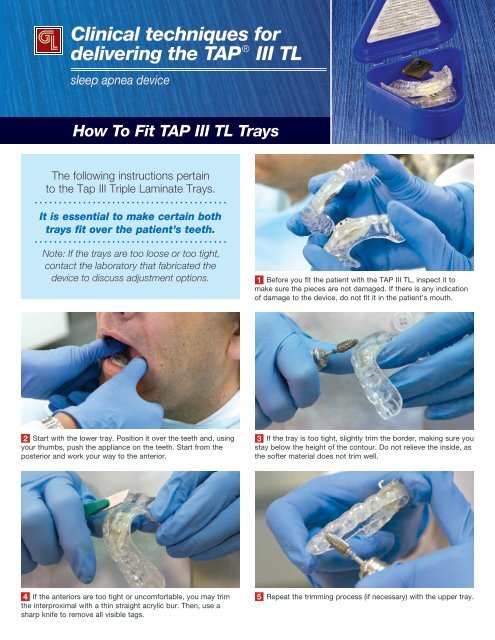 GL

Clinical techniques for delivering the TAP® III TL

sleep apnea device

How To Fit TAP III TL Trays

The following instructions pertain to the Tap III Triple Laminate Trays.

It is essential to make certain both trays fit over the patient's teeth.

Note: If the trays are too loose or too tight, contact the laboratory that fabricated the device to discuss adjustment options.

1 Before you fit the patient with the TAP III TL, inspect it to make sure the pieces are not damaged. If there is any indication of damage to the device, do not fit it in the patient's mouth.

2 Start with the lower tray. Position it over the teeth and, using your thumbs, push the appliance on the teeth. Start from the posterior and work your way to the anterior.

3 If the tray is too tight, slightly trim the border, making sure you stay below the height of the contour. Do not relieve the inside, as the softer material does not trim well.

4 If the anteriors are too tight or uncomfortable, you may trim the interproximal with a thin straight acrylic bur. Then, use a sharp knife to remove all visible tags.

5 Repeat the trimming process (if necessary) with the upper tray.