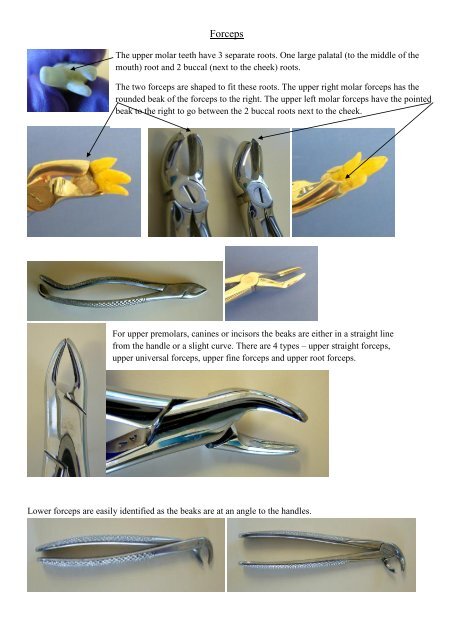 Forceps

The upper molar teeth have 3 separate roots. One large palatal (to the middle of the mouth) root and 2 buccal (next to the cheek) roots.

The two forceps are shaped to fit these roots. The upper right molar forceps has the rounded beak of the forceps to the right. The upper left molar forceps have the pointed beak to the right to go between the 2 buccal roots next to the cheek.

For upper premolars, canines or incisors the beaks are either in a straight line from the handle or a slight curve. There are 4 types – upper straight forceps, upper universal forceps, upper fine forceps and upper root forceps.

Lower forceps are easily identified as the beaks are at an angle to the handles.