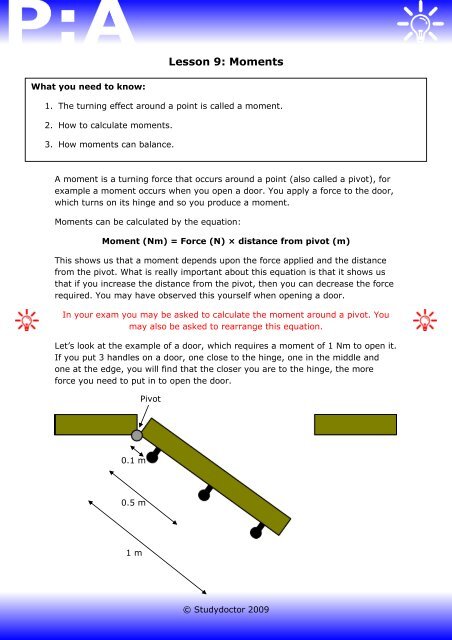 P:A

Lesson 9: Moments

What you need to know:

1. The turning effect around a point is called a moment.
2. How to calculate moments.
3. How moments can balance.

A moment is a turning force that occurs around a point (also called a pivot), for example a moment occurs when you open a door. You apply a force to the door, which turns on its hinge and so you produce a moment.

Moments can be calculated by the equation:

Moment (Nm) = Force (N) × distance from pivot (m)

This shows us that a moment depends upon the force applied and the distance from the pivot. What is really important about this equation is that it shows us that if you increase the distance from the pivot, then you can decrease the force required. You may have observed this yourself when opening a door.

In your exam you may be asked to calculate the moment around a pivot. You may also be asked to rearrange this equation.

Let's look at the example of a door, which requires a moment of 1 Nm to open it. If you put 3 handles on a door, one close to the hinge, one in the middle and one at the edge, you will find that the closer you are to the hinge, the more force you need to put in to open the door.

Pivot
0.1 m
0.5 m
1 m

© Studydoctor 2009