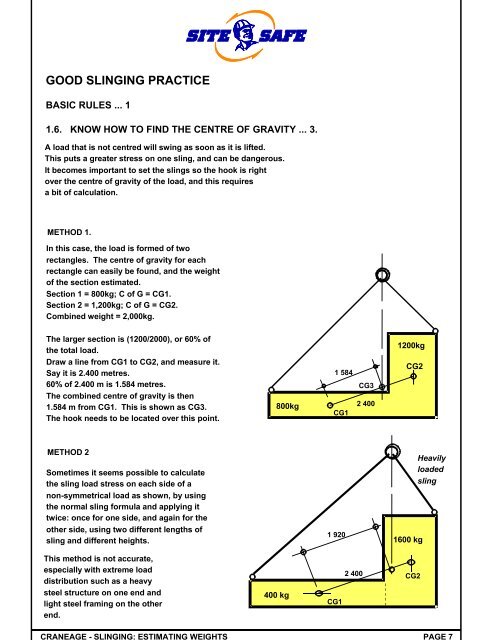 SITE SAFE

GOOD SLINGING PRACTICE

BASIC RULES ... 1

1.6. KNOW HOW TO FIND THE CENTRE OF GRAVITY ... 3.

A load that is not centred will swing as soon as it is lifted. This puts a greater stress on one sling, and can be dangerous. It becomes important to set the slings so the hook is right over the centre of gravity of the load, and this requires a bit of calculation.

METHOD 1.

In this case, the load is formed of two rectangles. The centre of gravity for each rectangle can easily be found, and the weight of the section estimated.
Section 1 = 800kg; C of G = CG1.
Section 2 = 1,200kg; C of G = CG2.
Combined weight = 2,000kg.

The larger section is (1200/2000), or 60% of the total load.
Draw a line from CG1 to CG2, and measure it. Say it is 2.400 metres.
60% of 2.400 m is 1.584 metres.
The combined centre of gravity is then 1.584 m from CG1. This is shown as CG3.
The hook needs to be located over this point.

1200kg
CG2
1 584
CG3
2 400
800kg
CG1

METHOD 2

Sometimes it seems possible to calculate the sling load stress on each side of a non-symmetrical load as shown, by using the normal sling formula and applying it twice: once for one side, and again for the other side, using two different lengths of sling and different heights.

This method is not accurate, especially with extreme load distribution such as a heavy steel structure on one end and light steel framing on the other end.

Heavily loaded sling
1 920
1600 kg
2 400
CG2
400 kg
CG1

CRANEAGE - SLINGING: ESTIMATING WEIGHTS
PAGE 7