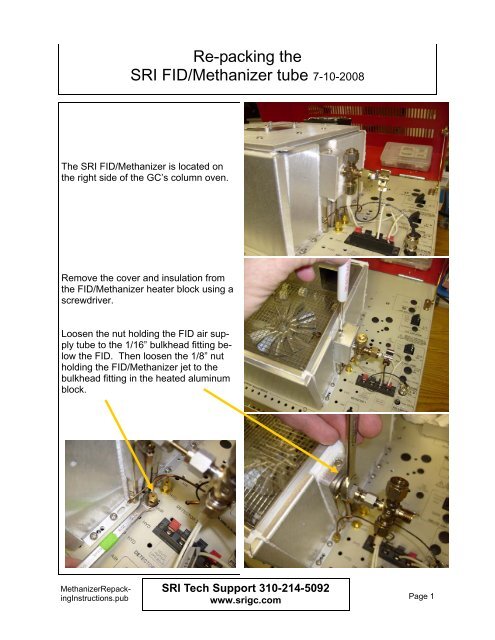 Re-packing the
SRI FID/Methanizer tube 7-10-2008

The SRI FID/Methanizer is located on the right side of the GC's column oven.

Remove the cover and insulation from the FID/Methanizer heater block using a screwdriver.

Loosen the nut holding the FID air supply tube to the 1/16" bulkhead fitting below the FID. Then loosen the 1/8" nut holding the FID/Methanizer jet to the bulkhead fitting in the heated aluminum block.

MethanizerRepackingInstructions.pub

SRI Tech Support 310-214-5092
www.srigc.com

Page 1