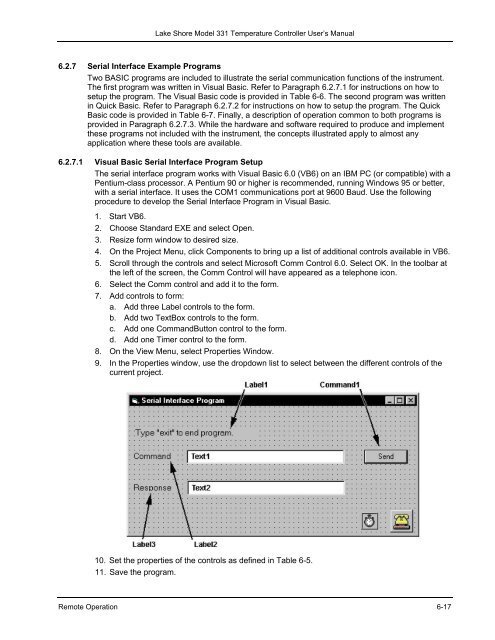 Lake Shore Model 331 Temperature Controller User's Manual

6.2.7 Serial Interface Example Programs

Two BASIC programs are included to illustrate the serial communication functions of the instrument. The first program was written in Visual Basic. Refer to Paragraph 6.2.7.1 for instructions on how to setup the program. The Visual Basic code is provided in Table 6-6. The second program was written in Quick Basic. Refer to Paragraph 6.2.7.2 for instructions on how to setup the program. The Quick Basic code is provided in Table 6-7. Finally, a description of operation common to both programs is provided in Paragraph 6.2.7.3. While the hardware and software required to produce and implement these programs not included with the instrument, the concepts illustrated apply to almost any application where these tools are available.

6.2.7.1 Visual Basic Serial Interface Program Setup

The serial interface program works with Visual Basic 6.0 (VB6) on an IBM PC (or compatible) with a Pentium-class processor. A Pentium 90 or higher is recommended, running Windows 95 or better, with a serial interface. It uses the COM1 communications port at 9600 Baud. Use the following procedure to develop the Serial Interface Program in Visual Basic.

1. Start VB6.
2. Choose Standard EXE and select Open.
3. Resize form window to desired size.
4. On the Project Menu, click Components to bring up a list of additional controls available in VB6.
5. Scroll through the controls and select Microsoft Comm Control 6.0. Select OK. In the toolbar at the left of the screen, the Comm Control will have appeared as a telephone icon.
6. Select the Comm control and add it to the form.
7. Add controls to form:
a. Add three Label controls to the form.
b. Add two TextBox controls to the form.
c. Add one CommandButton control to the form.
d. Add one Timer control to the form.
8. On the View Menu, select Properties Window.
9. In the Properties window, use the dropdown list to select between the different controls of the current project.

Label1
Command1
Serial Interface Program
Type "exit" to end program.
Command
Text1
Send
Response
Text2
Label3
Label2

10. Set the properties of the controls as defined in Table 6-5.
11. Save the program.

Remote Operation
6-17