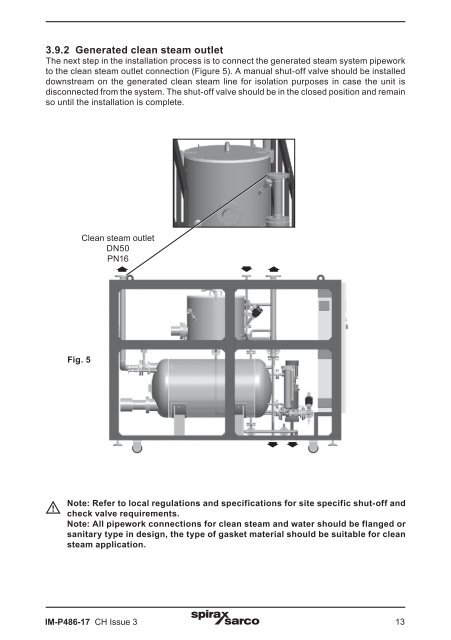 3.9.2 Generated clean steam outlet

The next step in the installation process is to connect the generated steam system pipework to the clean steam outlet connection (Figure 5). A manual shut-off valve should be installed downstream on the generated clean steam line for isolation purposes in case the unit is disconnected from the system. The shut-off valve should be in the closed position and remain so until the installation is complete.

Clean steam outlet
DN50
PN16

Fig. 5

Note: Refer to local regulations and specifications for site specific shut-off and check valve requirements.
Note: All pipework connections for clean steam and water should be flanged or sanitary type in design, the type of gasket material should be suitable for clean steam application.

IM-P486-17 CH Issue 3

spirax sarco

13