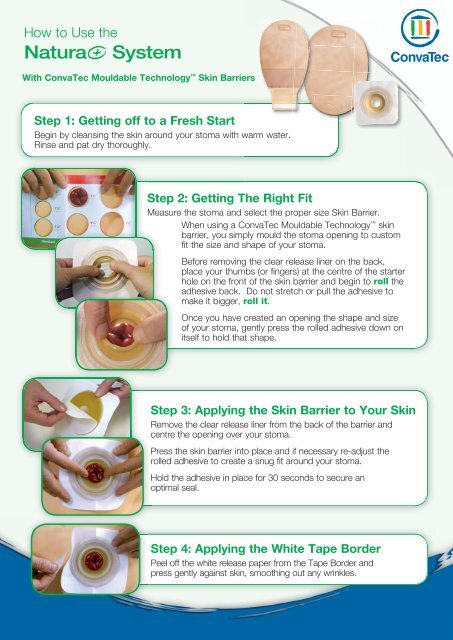 How to Use the
Natura+ System

With ConvaTec Mouldable Technology™ Skin Barriers

ConvaTec

Step 1: Getting off to a Fresh Start
Begin by cleansing the skin around your stoma with warm water. Rinse and pat dry thoroughly.

Step 2: Getting The Right Fit
Measure the stoma and select the proper size Skin Barrier.

When using a ConvaTec Mouldable Technology™ skin barrier, you simply mould the stoma opening to custom fit the size and shape of your stoma.

Before removing the clear release liner on the back, place your thumbs (or fingers) at the centre of the starter hole on the front of the skin barrier and begin to roll the adhesive back. Do not stretch or pull the adhesive to make it bigger, roll it.

Once you have created an opening the shape and size of your stoma, gently press the rolled adhesive down on itself to hold that shape.

Step 3: Applying the Skin Barrier to Your Skin
Remove the clear release liner from the back of the barrier and centre the opening over your stoma.

Press the skin barrier into place and if necessary re-adjust the rolled adhesive to create a snug fit around your stoma.

Hold the adhesive in place for 30 seconds to secure an optimal seal.

Step 4: Applying the White Tape Border
Peel off the white release paper from the Tape Border and press gently against skin, smoothing out any wrinkles.