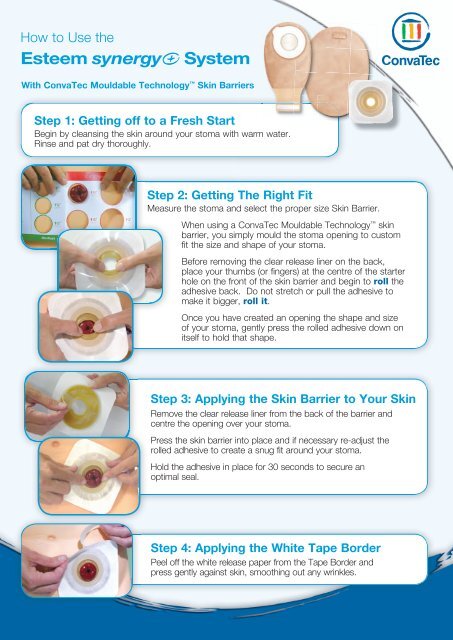 How to Use the

Esteem synergy+ System

With ConvaTec Mouldable Technology™ Skin Barriers

ConvaTec

Step 1: Getting off to a Fresh Start

Begin by cleansing the skin around your stoma with warm water. Rinse and pat dry thoroughly.

Step 2: Getting The Right Fit

Measure the stoma and select the proper size Skin Barrier.

When using a ConvaTec Mouldable Technology™ skin barrier, you simply mould the stoma opening to custom fit the size and shape of your stoma.

Before removing the clear release liner on the back, place your thumbs (or fingers) at the centre of the starter hole on the front of the skin barrier and begin to roll the adhesive back. Do not stretch or pull the adhesive to make it bigger, roll it.

Once you have created an opening the shape and size of your stoma, gently press the rolled adhesive down on itself to hold that shape.

Step 3: Applying the Skin Barrier to Your Skin

Remove the clear release liner from the back of the barrier and centre the opening over your stoma.

Press the skin barrier into place and if necessary re-adjust the rolled adhesive to create a snug fit around your stoma.

Hold the adhesive in place for 30 seconds to secure an optimal seal.

Step 4: Applying the White Tape Border

Peel off the white release paper from the Tape Border and press gently against skin, smoothing out any wrinkles.