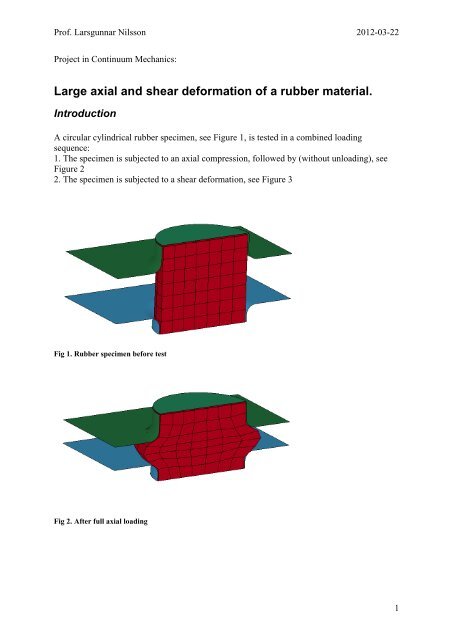 Prof. Larsgunnar Nilsson 2012-03-22

Project in Continuum Mechanics:

Large axial and shear deformation of a rubber material.

Introduction

A circular cylindrical rubber specimen, see Figure 1, is tested in a combined loading sequence:
1. The specimen is subjected to an axial compression, followed by (without unloading), see Figure 2
2. The specimen is subjected to a shear deformation, see Figure 3

Fig 1. Rubber specimen before test

Fig 2. After full axial loading

1