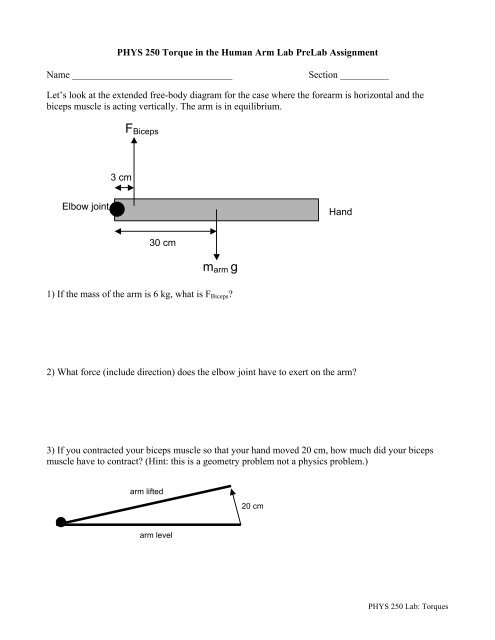 PHYS 250 Torque in the Human Arm Lab PreLab Assignment

Name ________________________________ Section __________

Let's look at the extended free-body diagram for the case where the forearm is horizontal and the biceps muscle is acting vertically. The arm is in equilibrium.

$F_{Biceps}$

3 cm

Elbow joint

Hand

30 cm

$m_{arm}$ g

1) If the mass of the arm is 6 kg, what is $F_{Biceps}$?

2) What force (include direction) does the elbow joint have to exert on the arm?

3) If you contracted your biceps muscle so that your hand moved 20 cm, how much did your biceps muscle have to contract? (Hint: this is a geometry problem not a physics problem.)

arm lifted

20 cm

arm level

PHYS 250 Lab: Torques